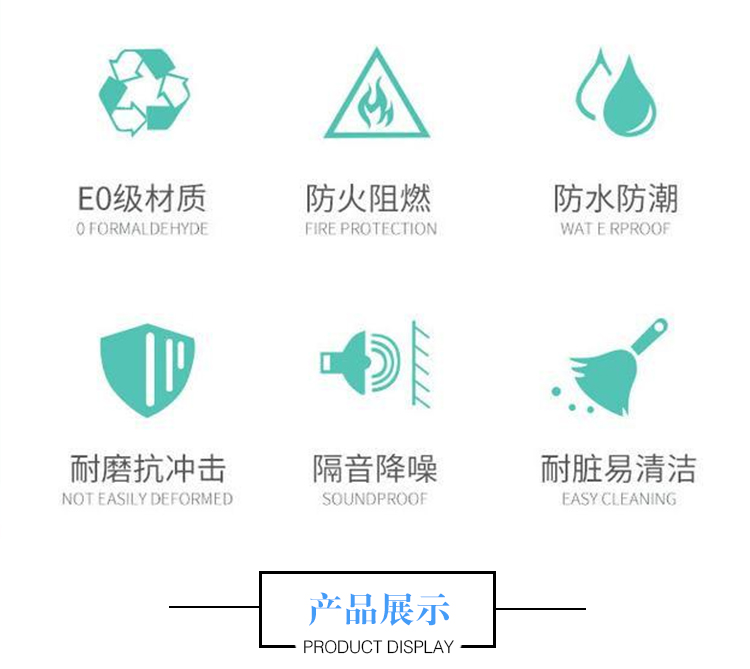 E0级材质
0 FORMALDEHYDE

防火阻燃
FIRE PROTECTION

防水防潮
WAT E RPROOF

耐磨抗冲击
NOT EASILY DEFORMED

隔音降噪
SOUNDPROOF

耐脏易清洁
EASY CLEANING

产品展示
PRODUCT DISPLAY