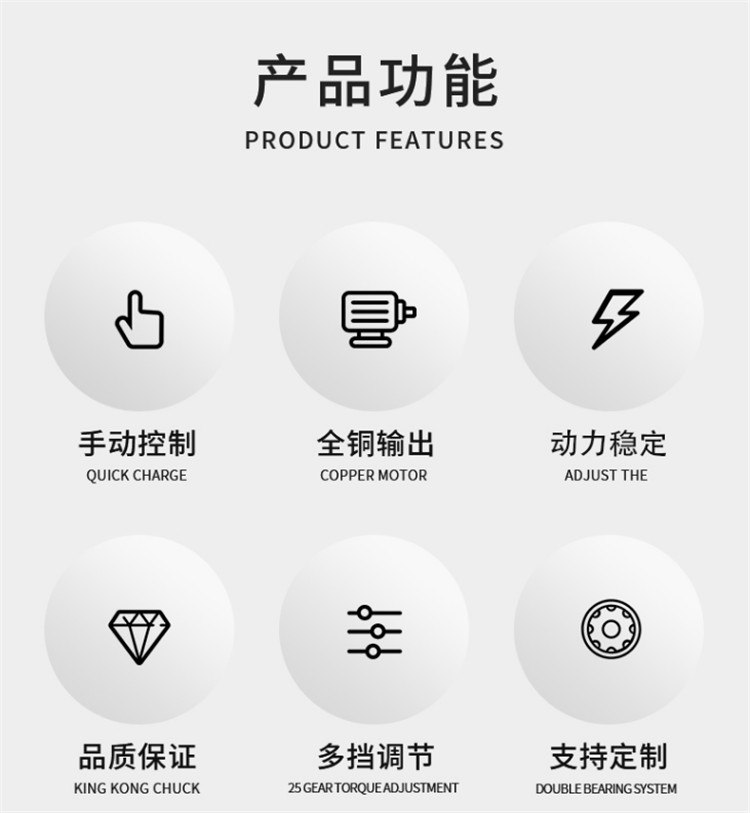 产品功能
PRODUCT FEATURES

手动控制
QUICK CHARGE

全铜输出
COPPER MOTOR

动力稳定
ADJUST THE

品质保证
KING KONG CHUCK

多挡调节
25 GEAR TORQUE ADJUSTMENT

支持定制
DOUBLE BEARING SYSTEM