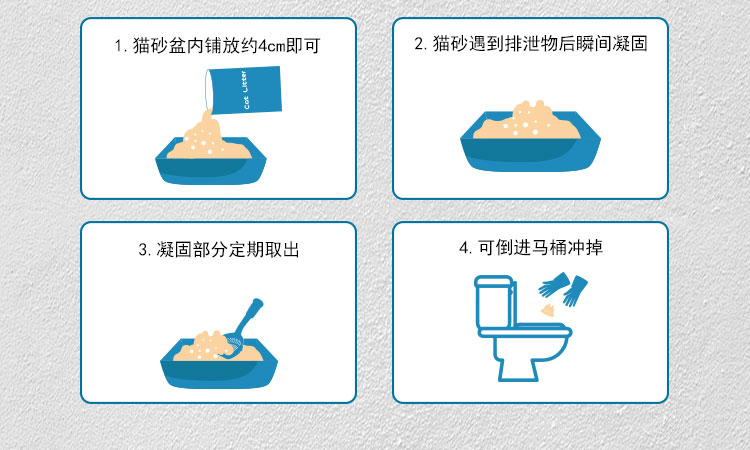 1. 猫砂盆内铺放约4cm即可

Cat Litter

2. 猫砂遇到排泄物后瞬间凝固

3. 凝固部分定期取出

4. 可倒进马桶冲掉