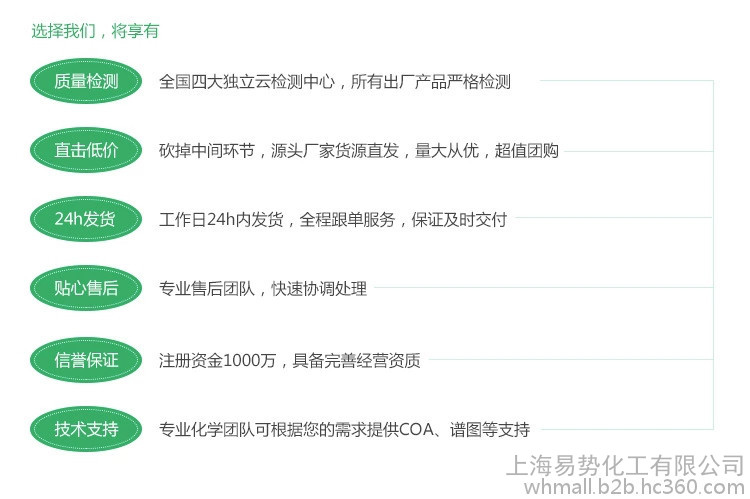 选择我们，将享有

质量检测
全国四大独立云检测中心，所有出厂产品严格检测

直击低价
砍掉中间环节，源头厂家货源直发，量大从优，超值团购

24h发货
工作日24h内发货，全程跟单服务，保证及时交付

贴心售后
专业售后团队，快速协调处理

信誉保证
注册资金1000万，具备完善经营资质

技术支持
专业化学团队可根据您的需求提供COA、谱图等支持

上海易势化工有限公司
whmall.b2b.hc360.com