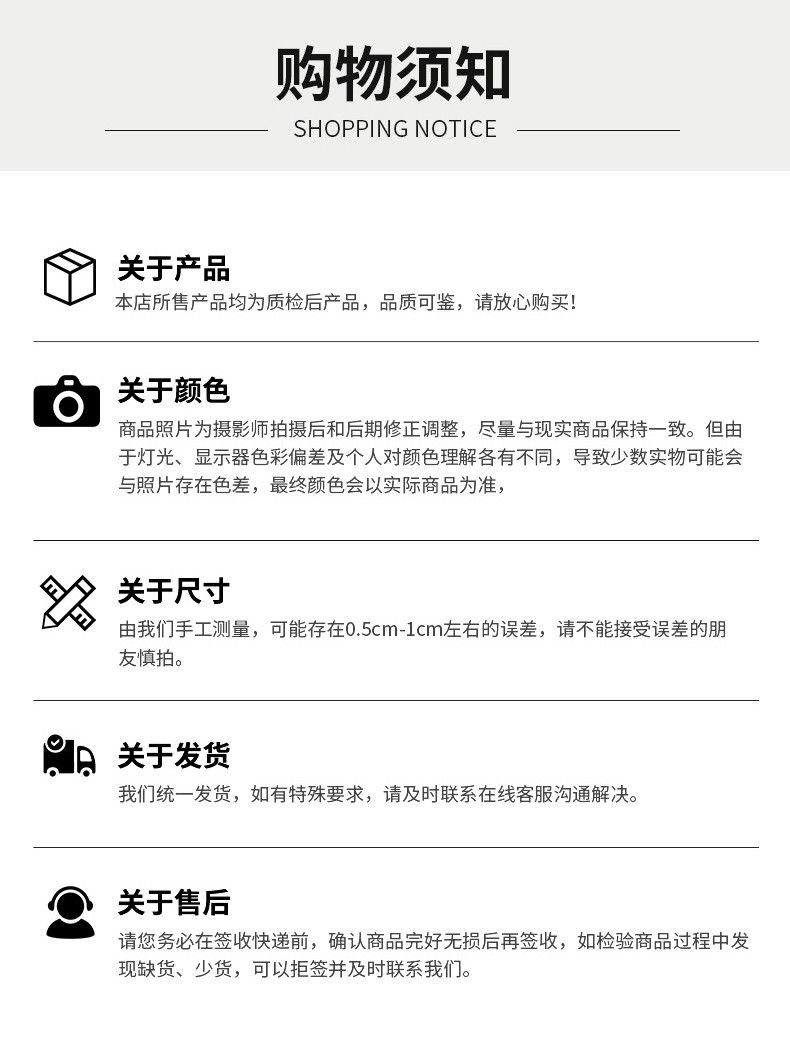 购物须知

SHOPPING NOTICE

关于产品

本店所售产品均为质检后产品，品质可鉴，请放心购买!

关于颜色

商品照片为摄影师拍摄后和后期修正调整，尽量与现实商品保持一致。但由于灯光、显示器色彩偏差及个人对颜色理解各有不同，导致少数实物可能会与照片存在色差，最终颜色会以实际商品为准，

关于尺寸

由我们手工测量，可能存在0.5cm-1cm左右的误差，请不能接受误差的朋友慎拍。

关于发货

我们统一发货，如有特殊要求，请及时联系在线客服沟通解决。

关于售后

请您务必在签收快递前，确认商品完好无损后再签收，如检验商品过程中发现缺货、少货，可以拒签并及时联系我们。